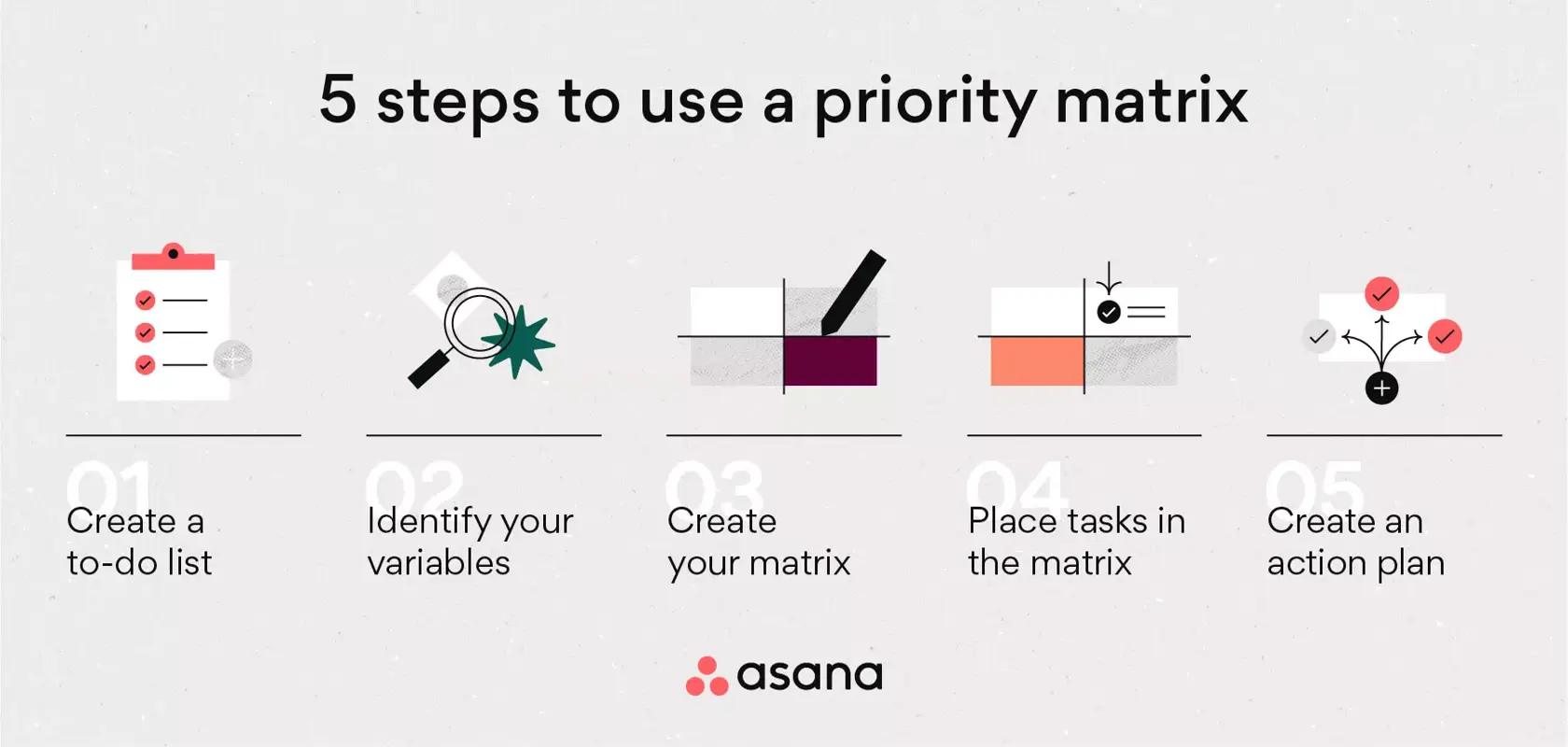 5 steps to use a priority matrix

01
Create a to-do list

02
Identify your variables

03
Create your matrix

04
Place tasks in the matrix

05
Create an action plan

asana