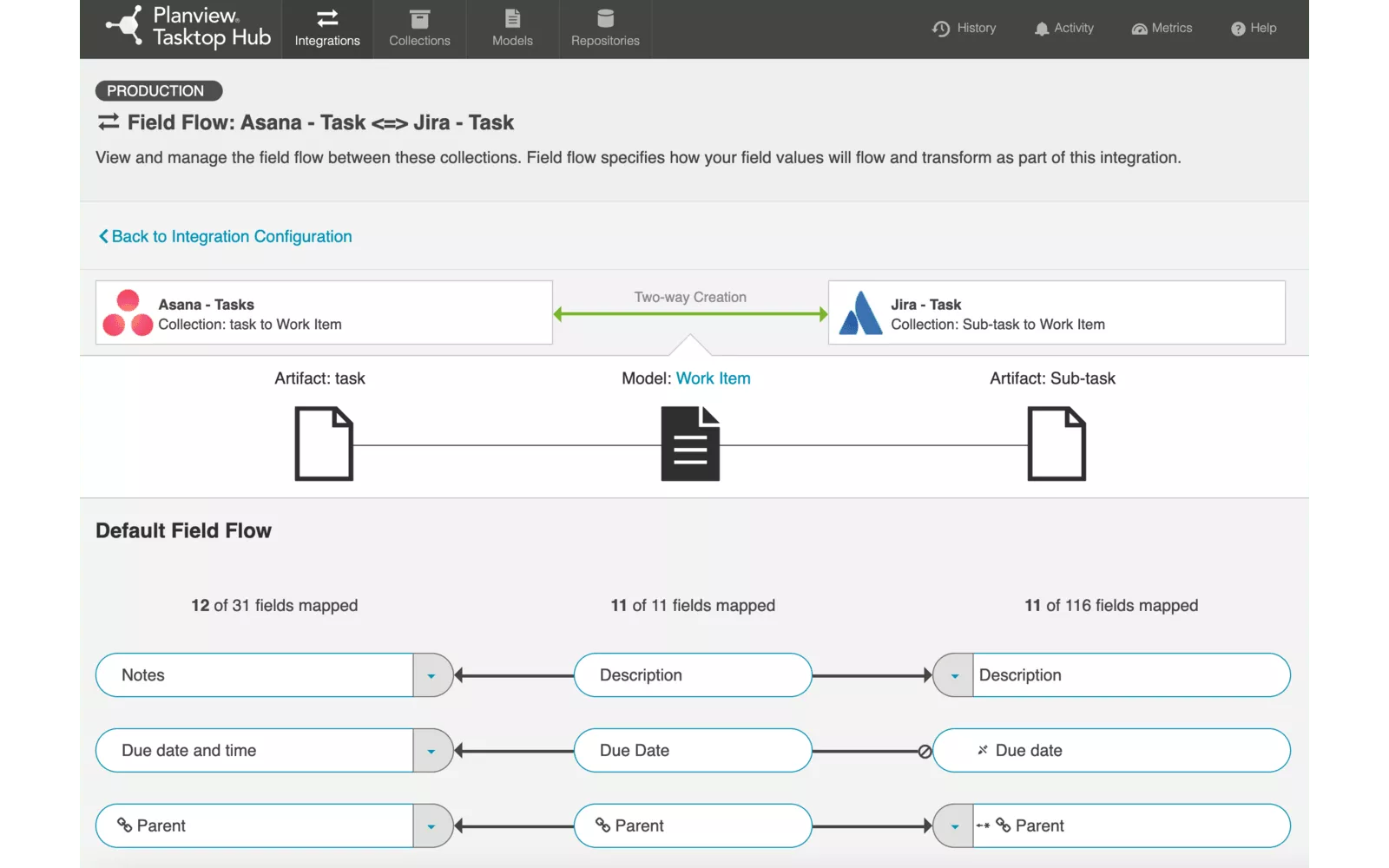 Planview. Tasktop Hub
Integrations
Collections
Models
Repositories
History
Activity
Metrics
Help

PRODUCTION

Field Flow: Asana - Task <=> Jira - Task

View and manage the field flow between these collections. Field flow specifies how your field values will flow and transform as part of this integration.

Back to Integration Configuration

Asana - Tasks
Collection: task to Work Item

Two-way Creation

Jira - Task
Collection: Sub-task to Work Item

Artifact: task
Model: Work Item
Artifact: Sub-task

Default Field Flow

12 of 31 fields mapped
11 of 11 fields mapped
11 of 116 fields mapped

Notes
Description
Description

Due date and time
Due Date
Due date

Parent
Parent
Parent