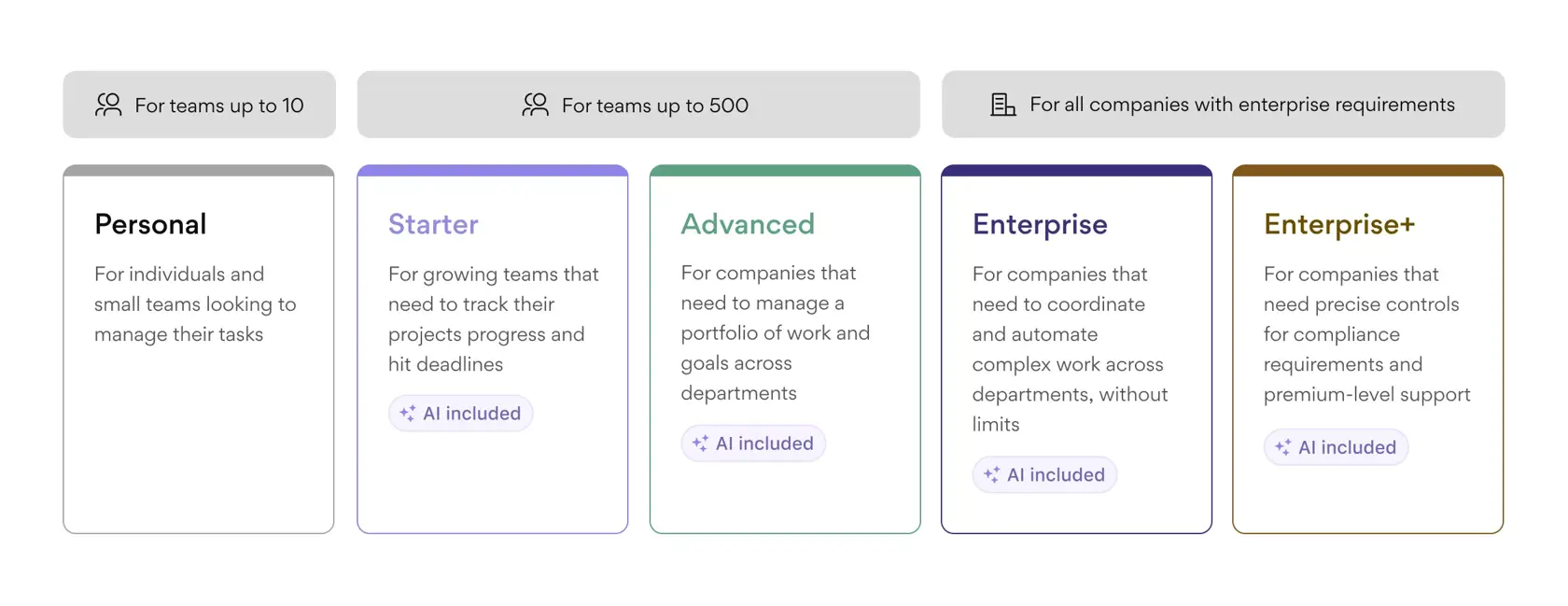 For teams up to 10

For teams up to 500

For all companies with enterprise requirements

Personal

For individuals and small teams looking to manage their tasks

Starter

For growing teams that need to track their projects progress and hit deadlines

AI included

Advanced

For companies that need to manage a portfolio of work and goals across departments

AI included

Enterprise

For companies that need to coordinate and automate complex work across departments, without limits

AI included

Enterprise+

For companies that need precise controls for compliance requirements and premium-level support

AI included