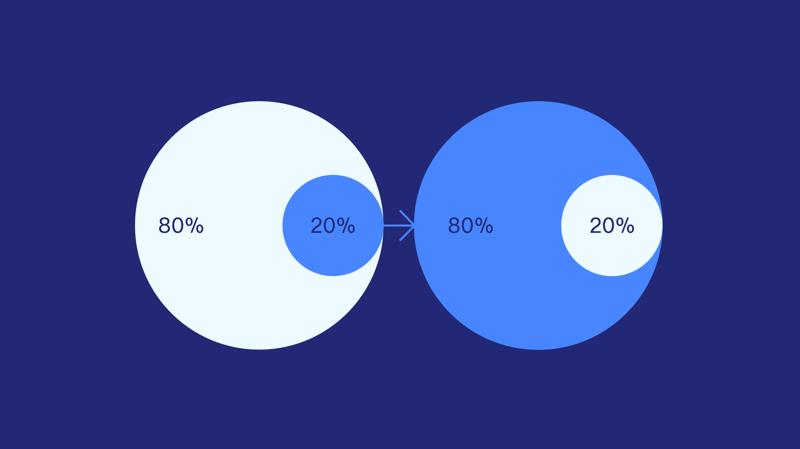 80%
20%
80%
20%